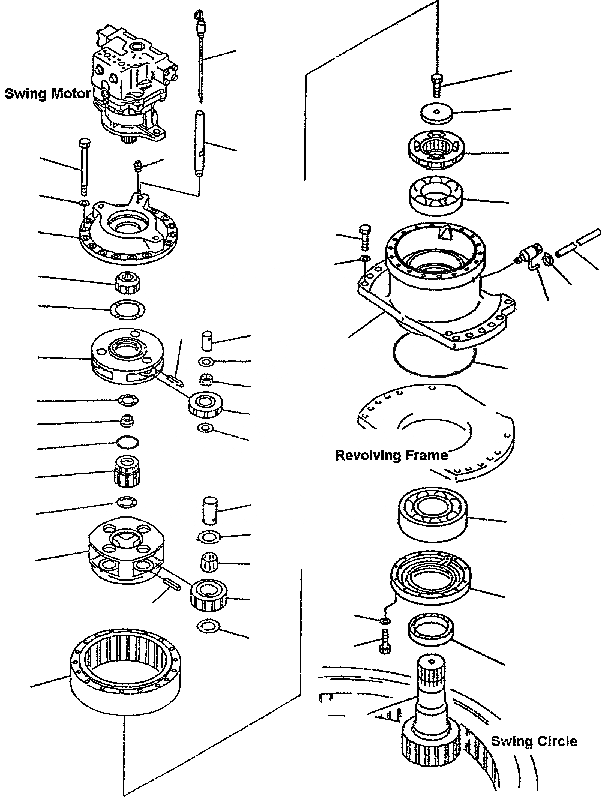 Swing Motor

Revolving Frame

Swing Circle