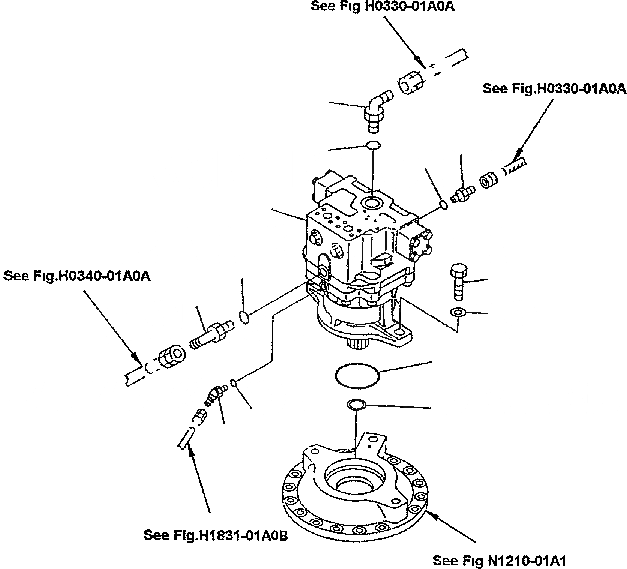 See Fig H0330-01A0A

See Fig.H0330-01A0A

See Fig.H0340-01A0A

See Fig.H1831-01A0B

See Fig N1210-01A1