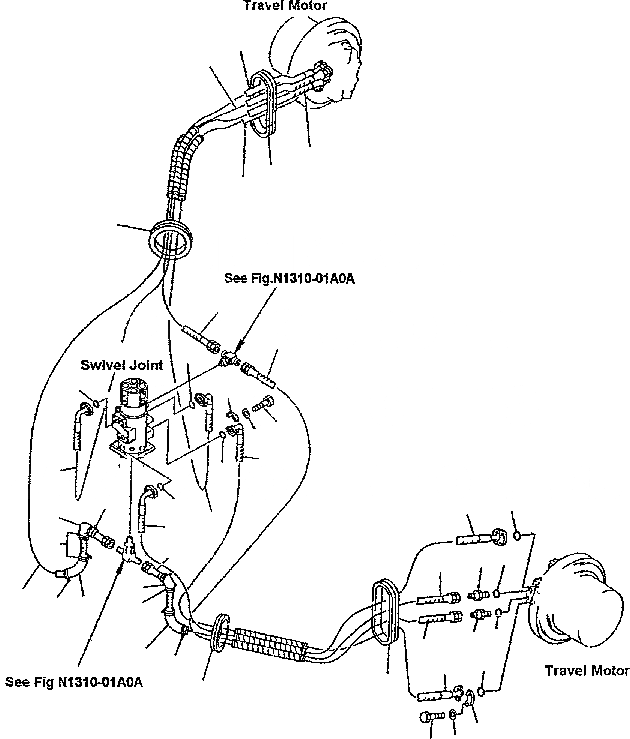 Travel Motor

See Fig.N1310-01A0A

Swivel Joint

See Fig N1310-01A0A

Travel Motor