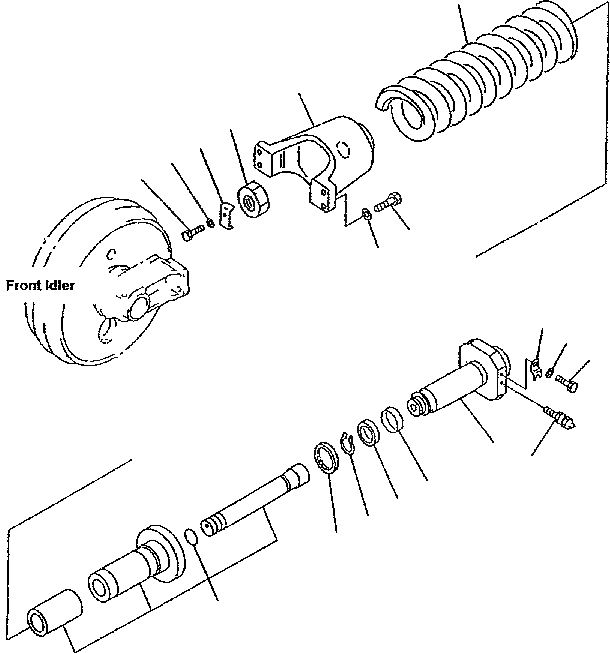 Front Idler