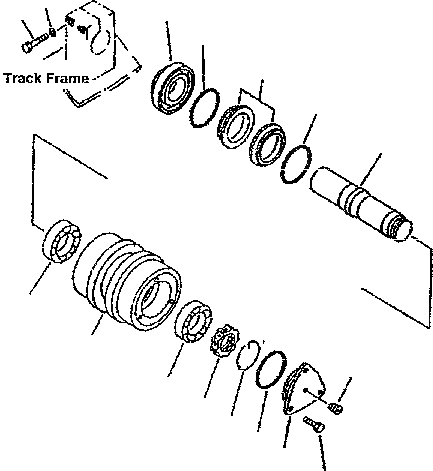 Track Frame