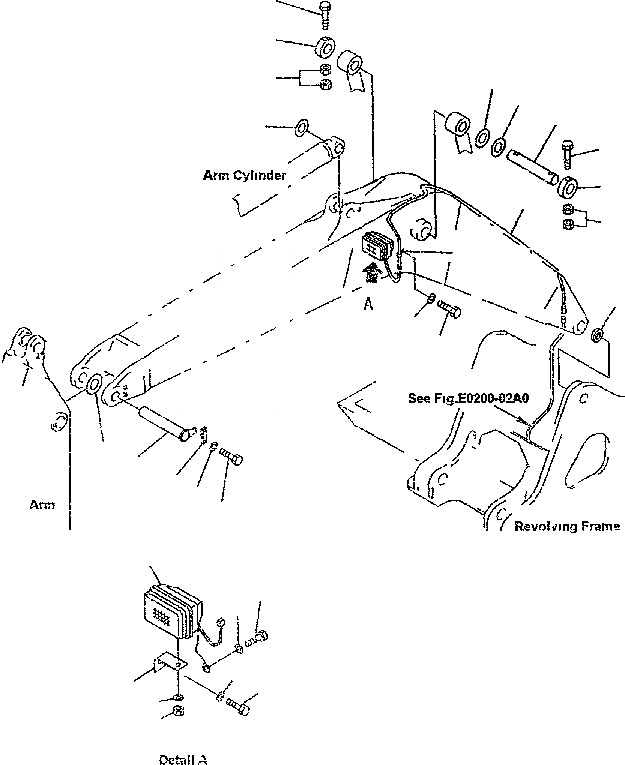 Arm Cylinder

A

See Fig.E0200-02A0

Arm

Revolving Frame

Detail A