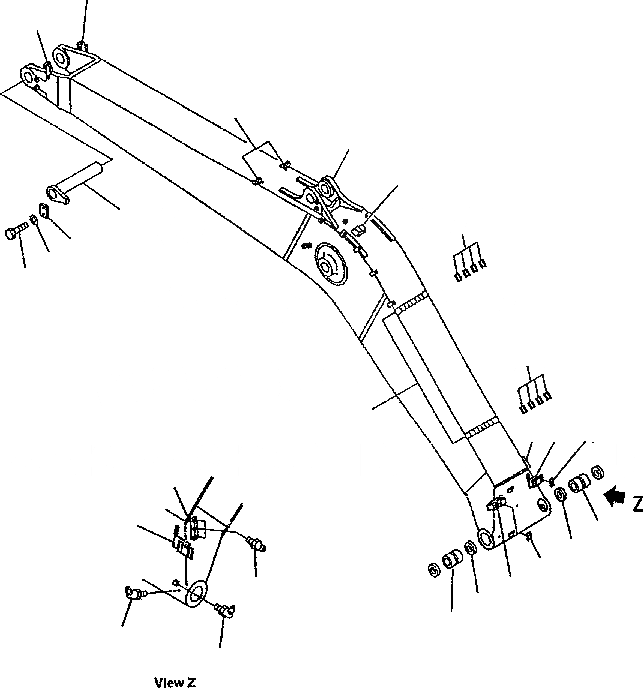 Z

View Z