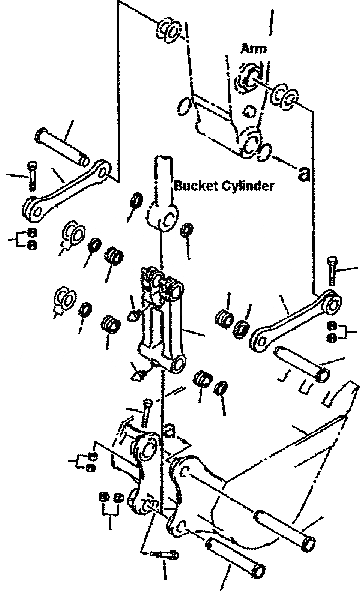 Arm
a
Bucket Cylinder