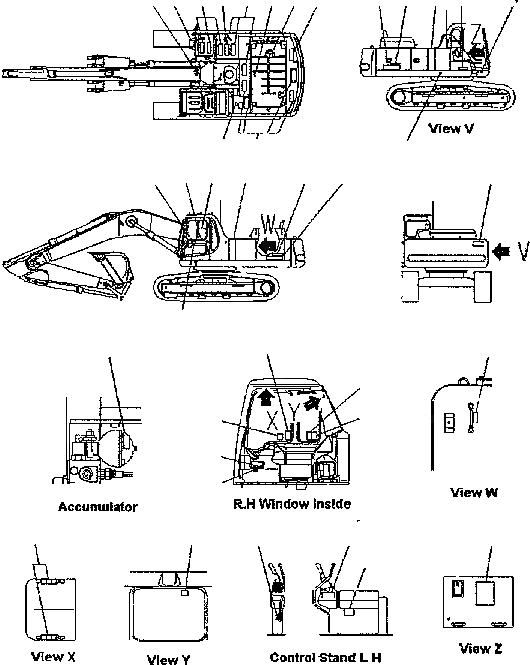 Z

View V

W

V

X Y

Accumulator

R.H Window Inside

View W

View X

View Y

Control Stand L H

View Z