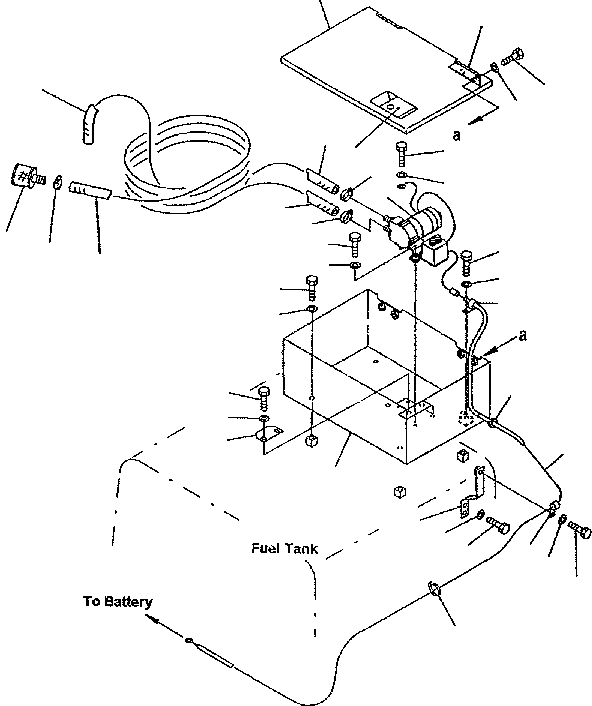 a

a

Fuel Tank

To Battery