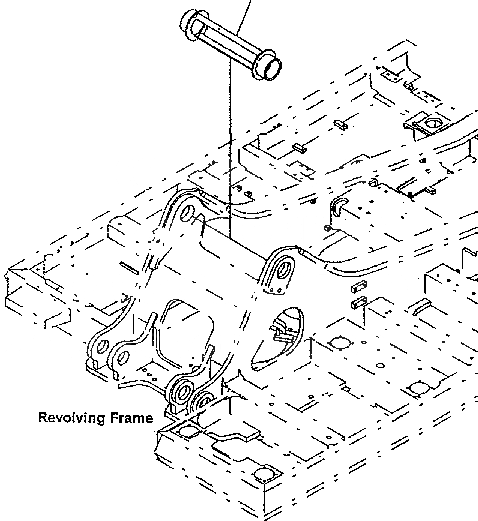 Revolving Frame