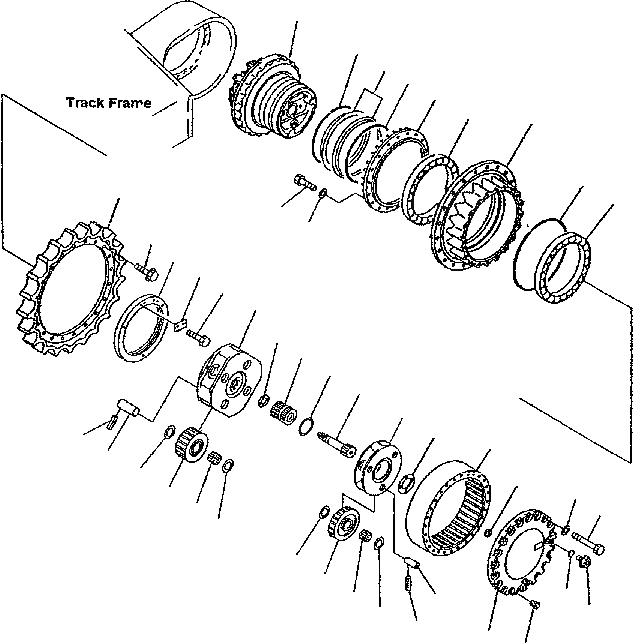 Track Frame