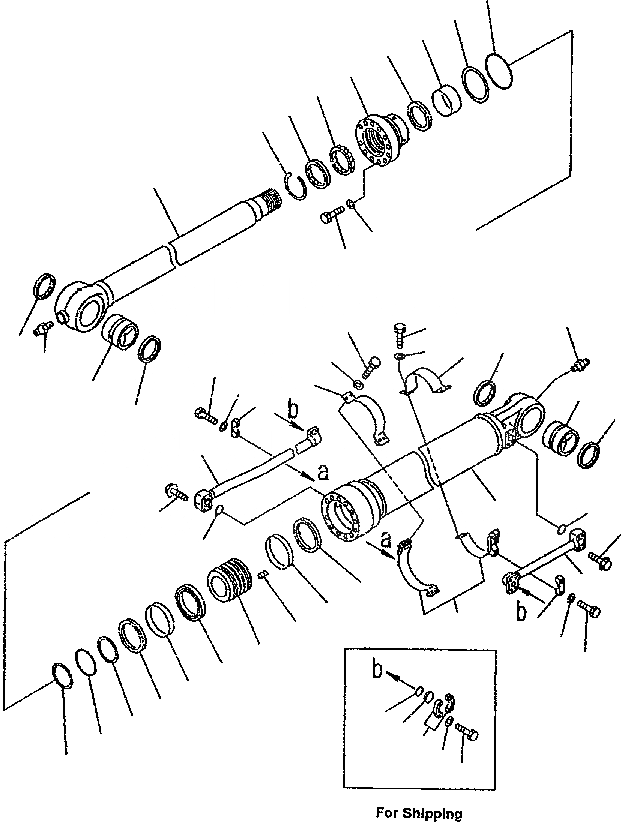 b
a
a
b
b
For Shipping