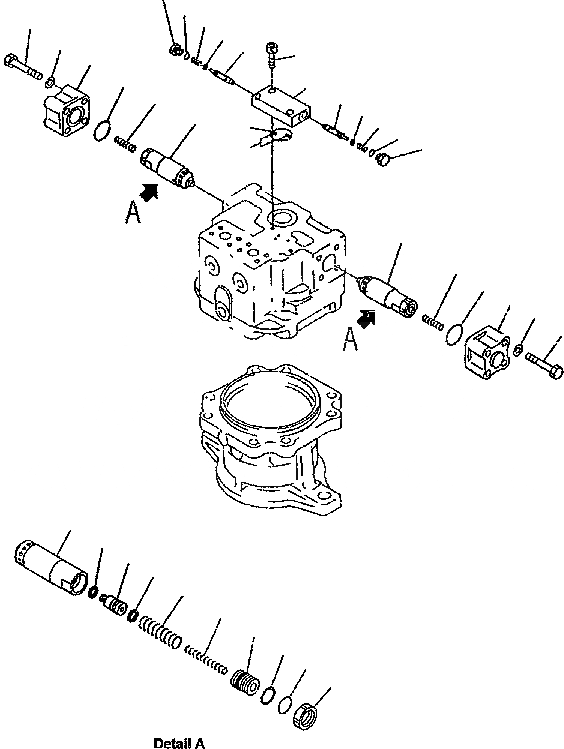 A

A

Detail A