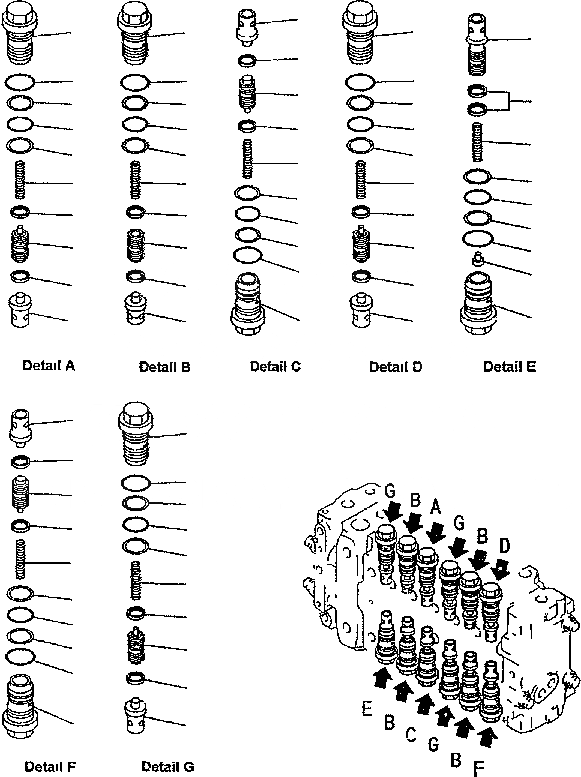 Detail A

Detail B

Detail C

Detail D

Detail E

Detail F

Detail G

G B A G B D

E B C G B F