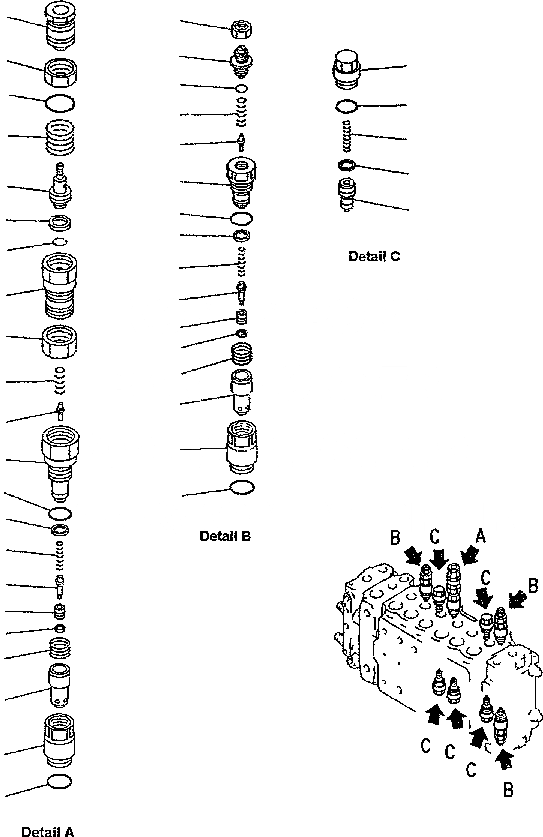 Detail C

Detail B

B C A
C B

C C C B

Detail A