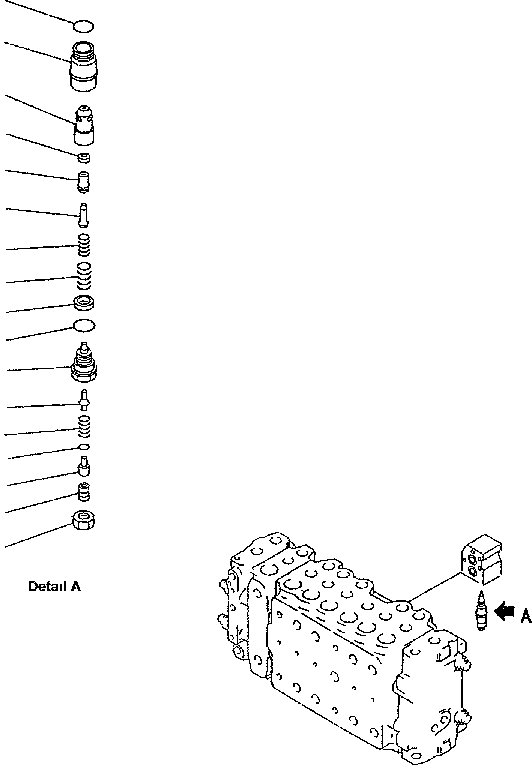 Detail A

A