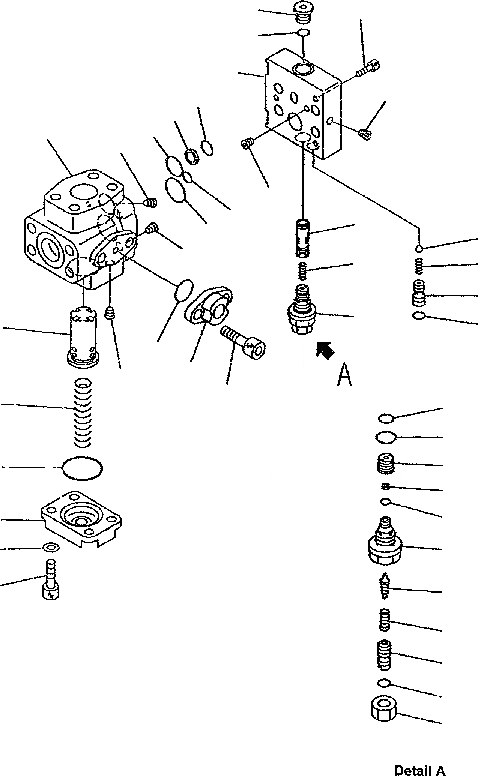 A

Detail A