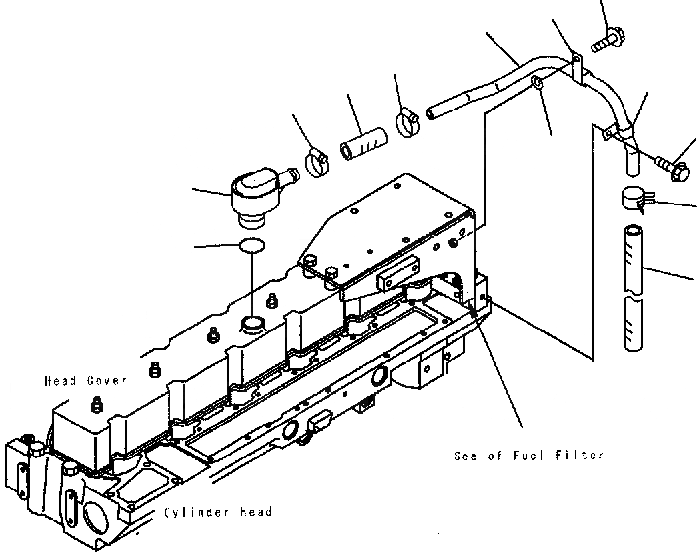 Head Cover

See of Fuel Filter

Cylinder head