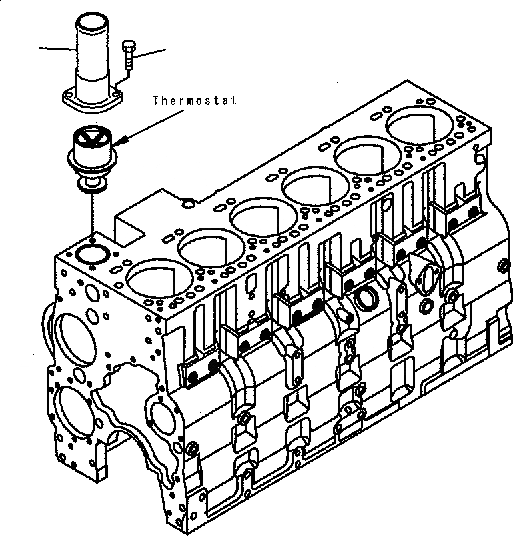 Thermostat