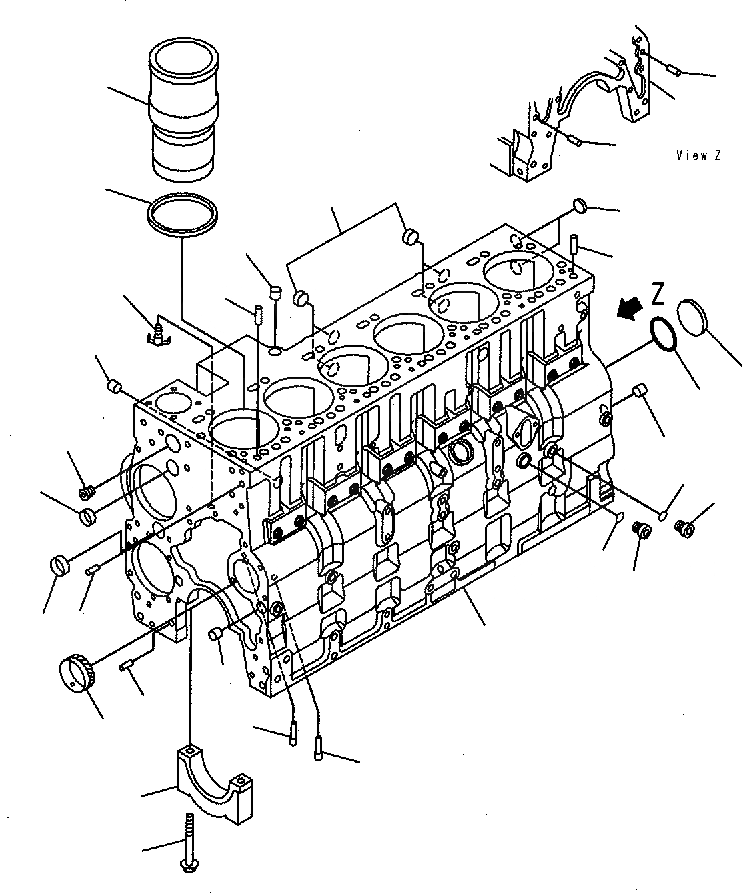 View Z

Z