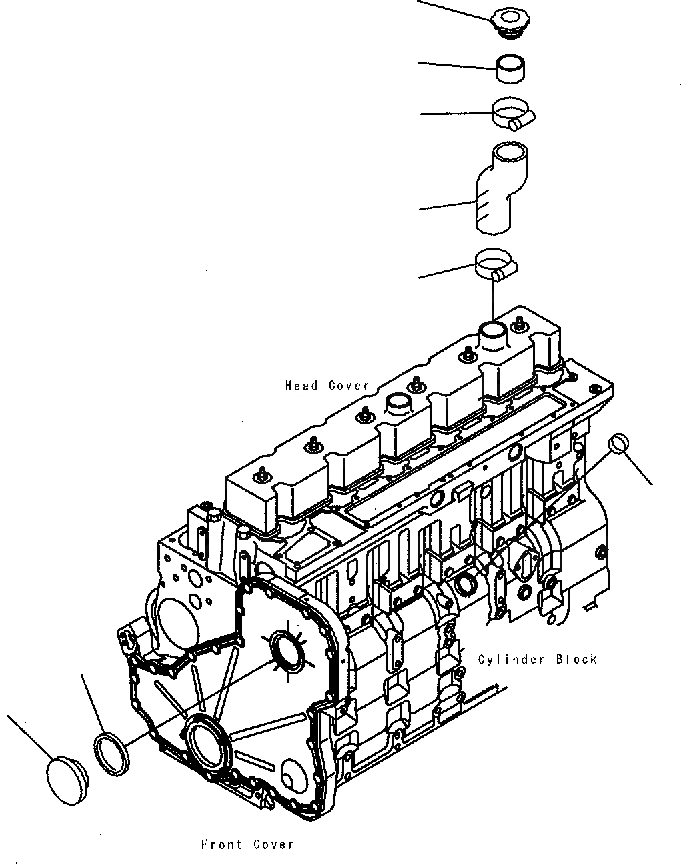 Head Cover

Cylinder Block

Front Cover