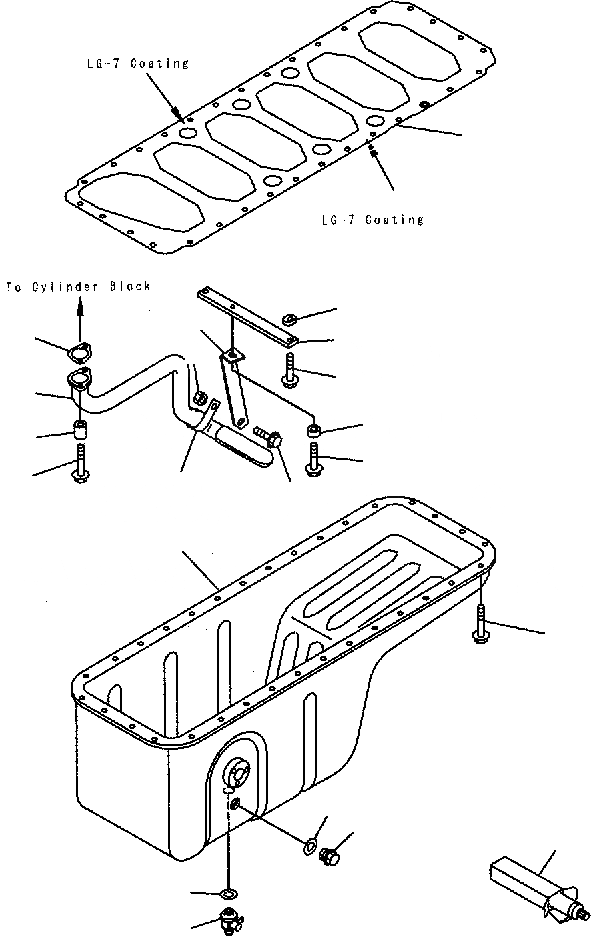 LG-7 Coating

LG-7 Coating

To Cylinder Block