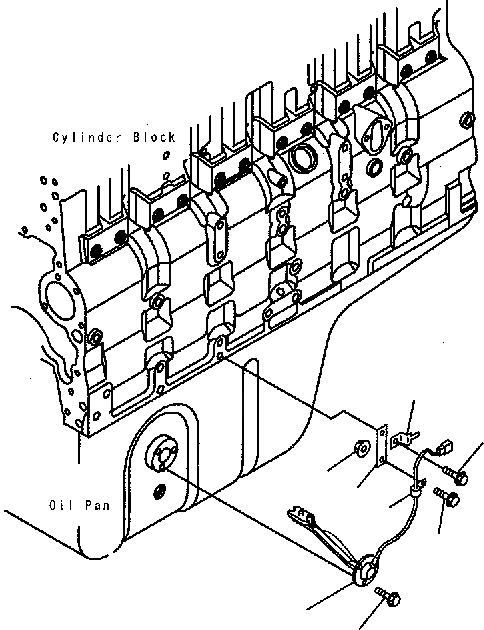 Cylinder Block

Oil Pan