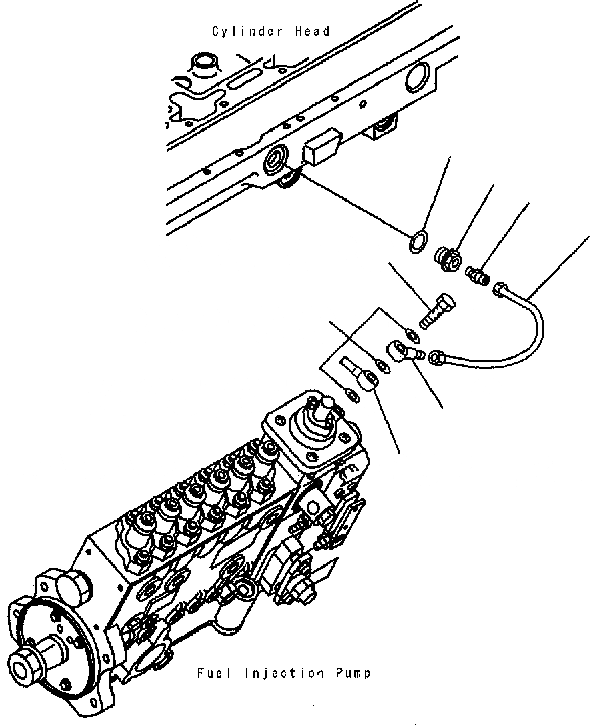 Cylinder Head

Fuel Injection Pump