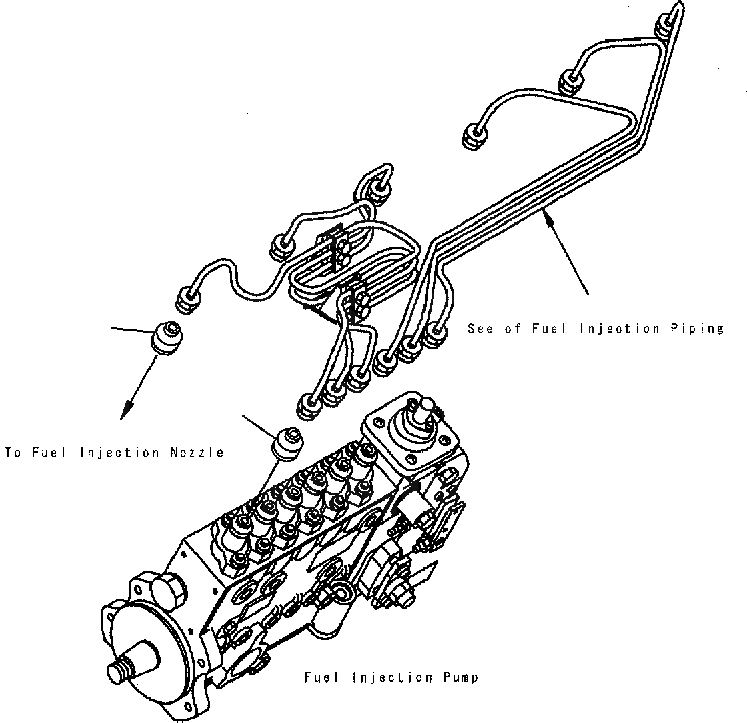 See of Fuel Injection Piping

To Fuel Injection Nozzle

Fuel Injection Pump