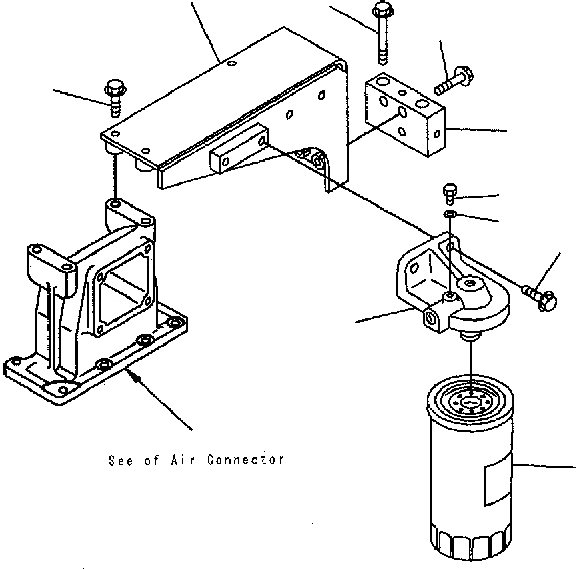 See of Air Connector