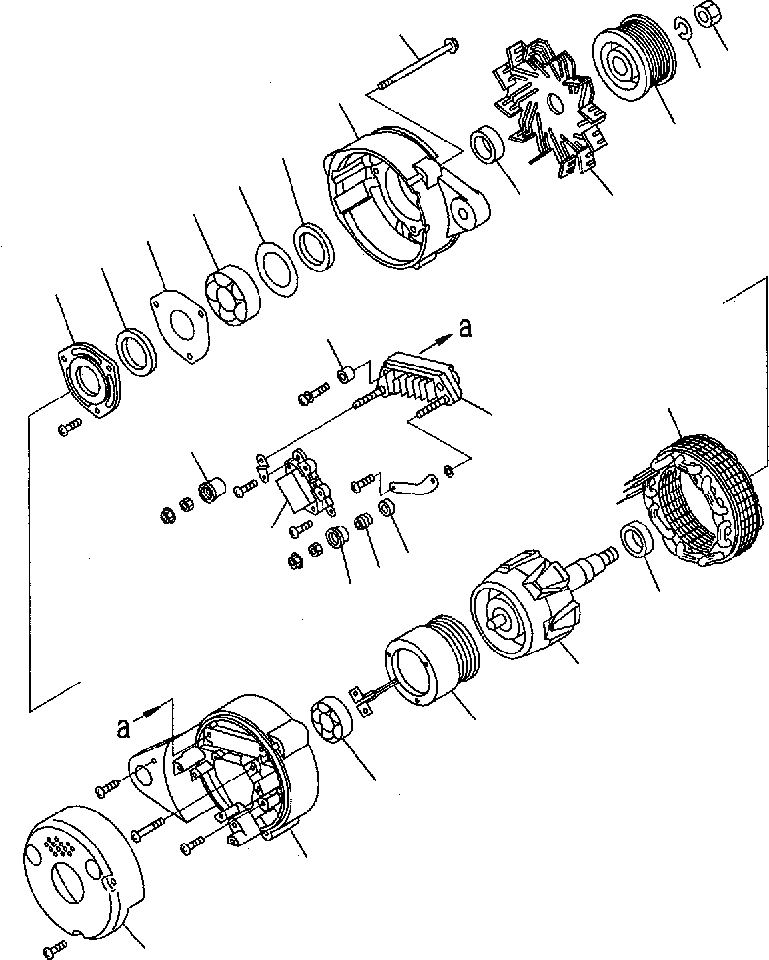 a

a