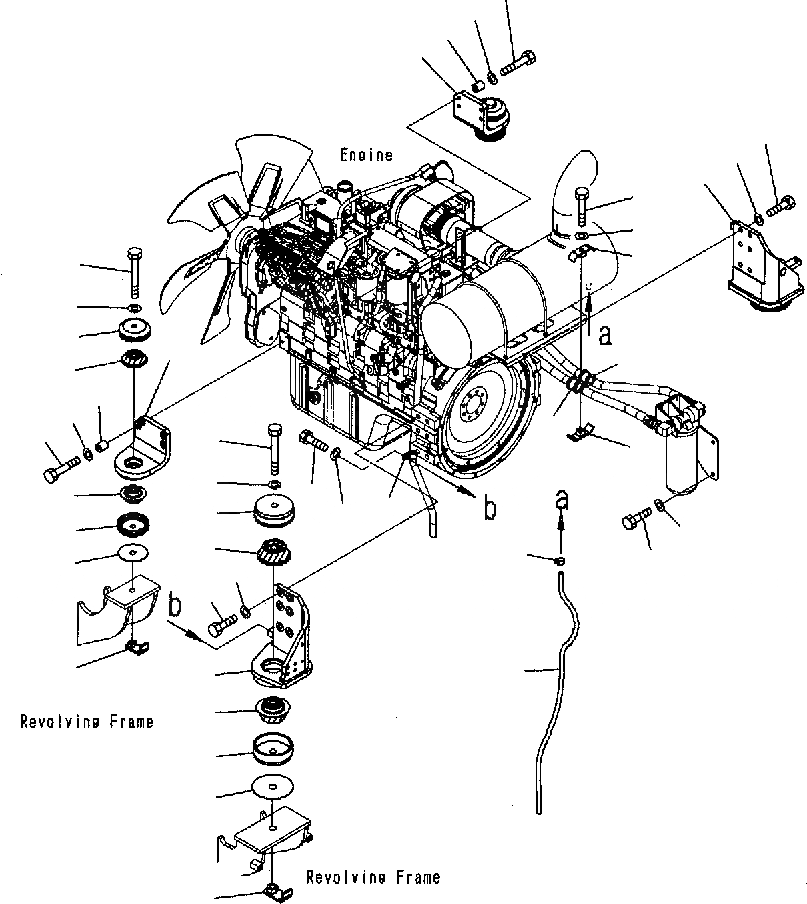 Engine

a

b

a

b

Revolving Frame

Revolving Frame