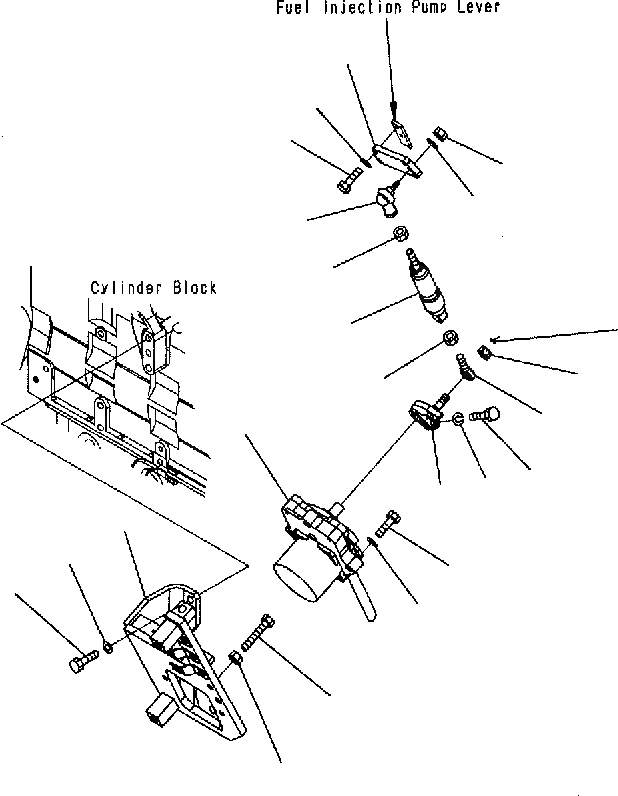 Fuel Injection Pump Lever

Cylinder Block