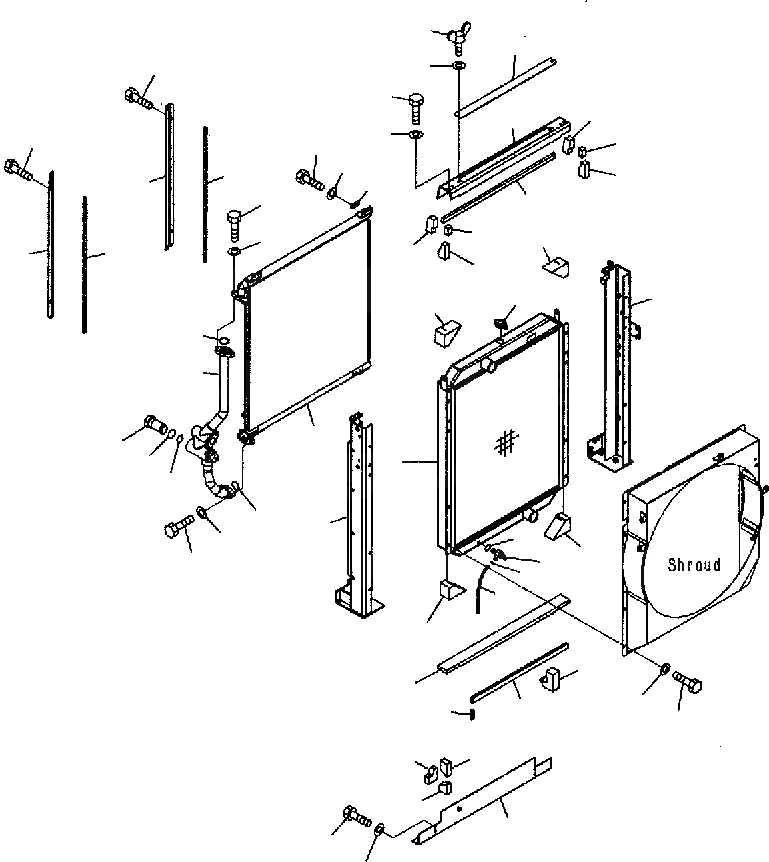 Shroud