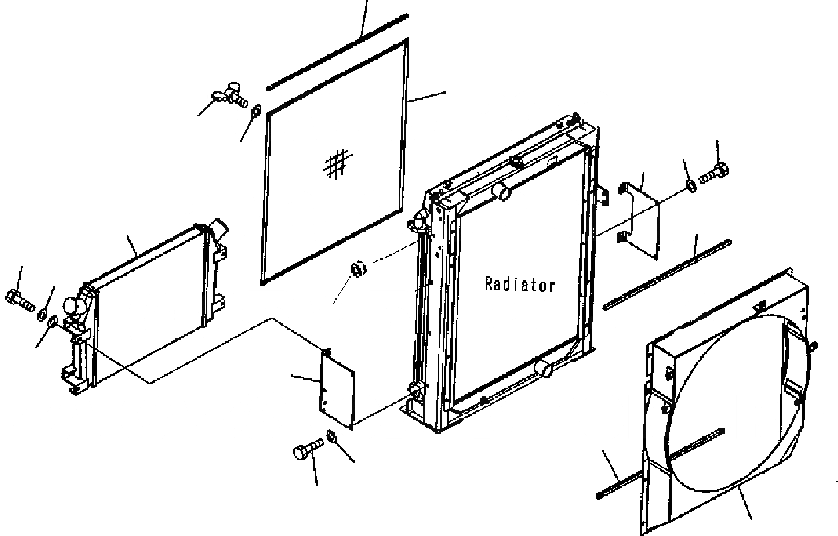 Radiator