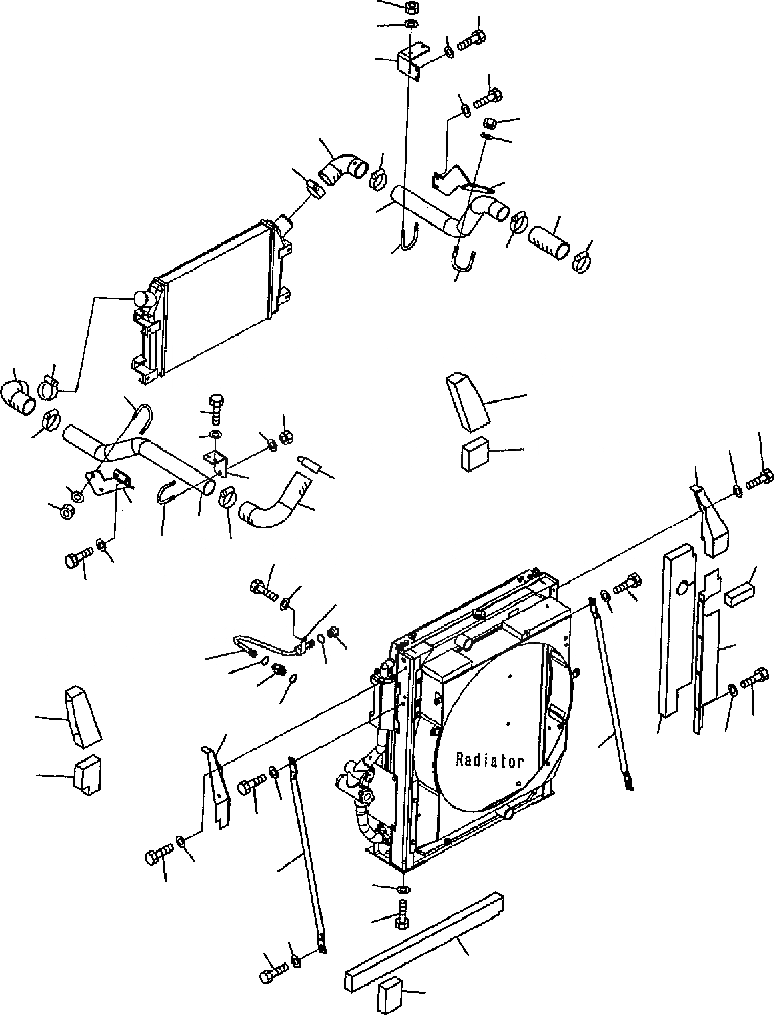 Radiator