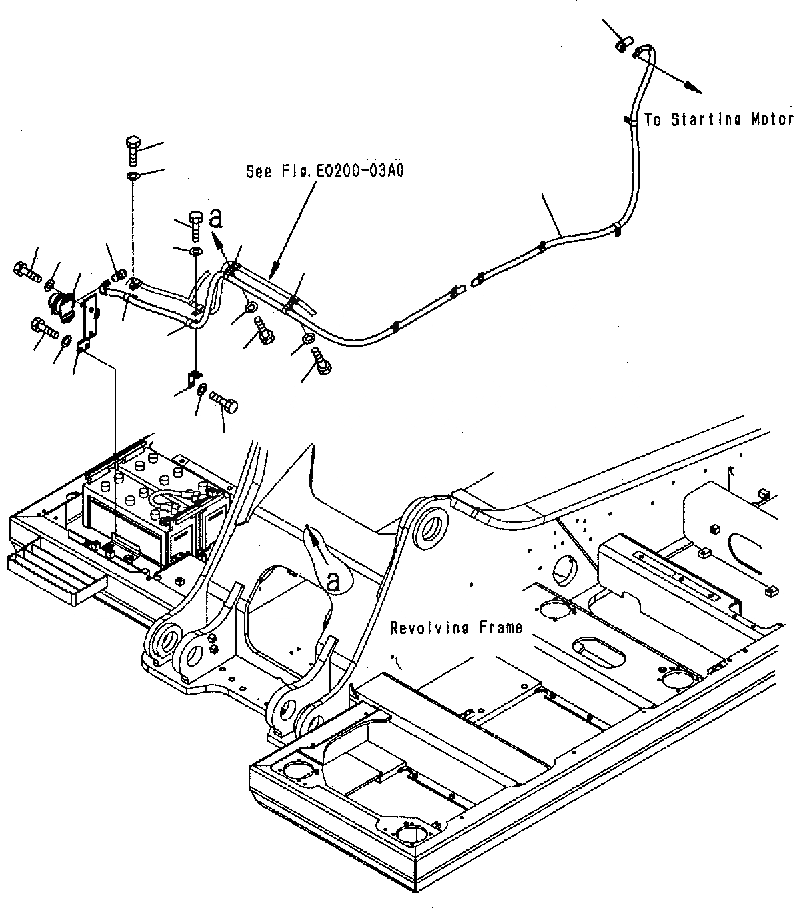 To Starting Motor

See Fig. E0200-03A0

a

a

Revolving Frame