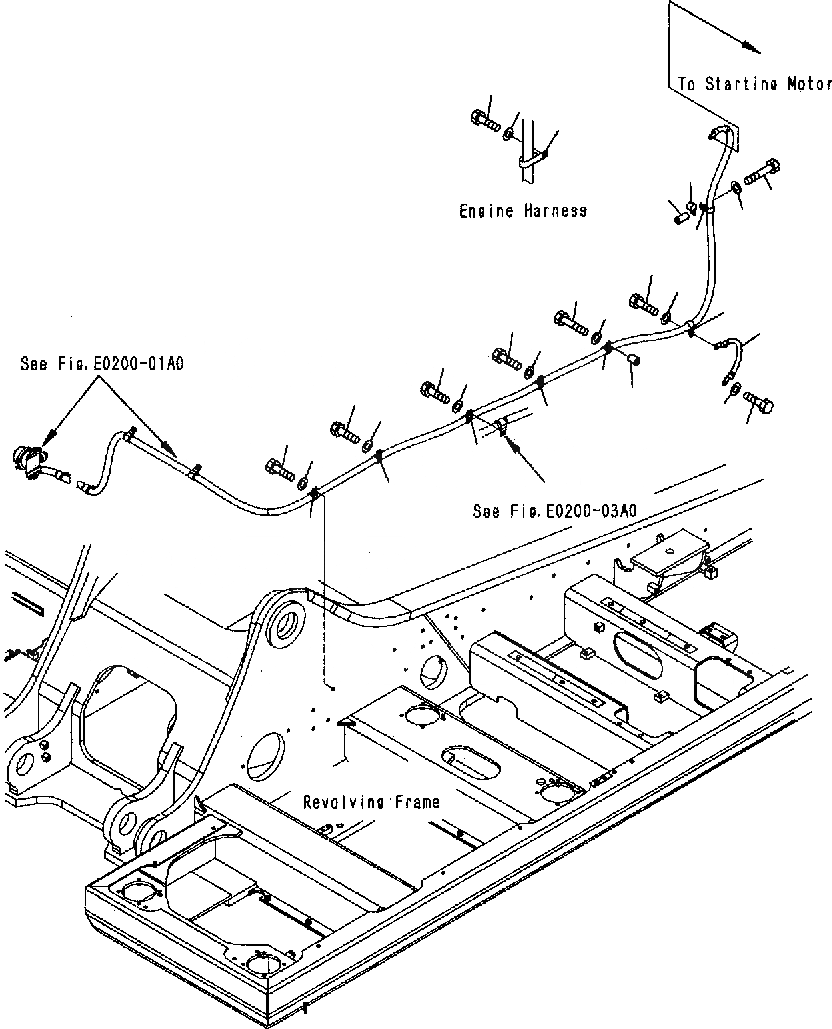 To Starting Motor

Engine Harness

See Fig.E0200-01A0

See Fig.E0200-03A0

Revolving Frame