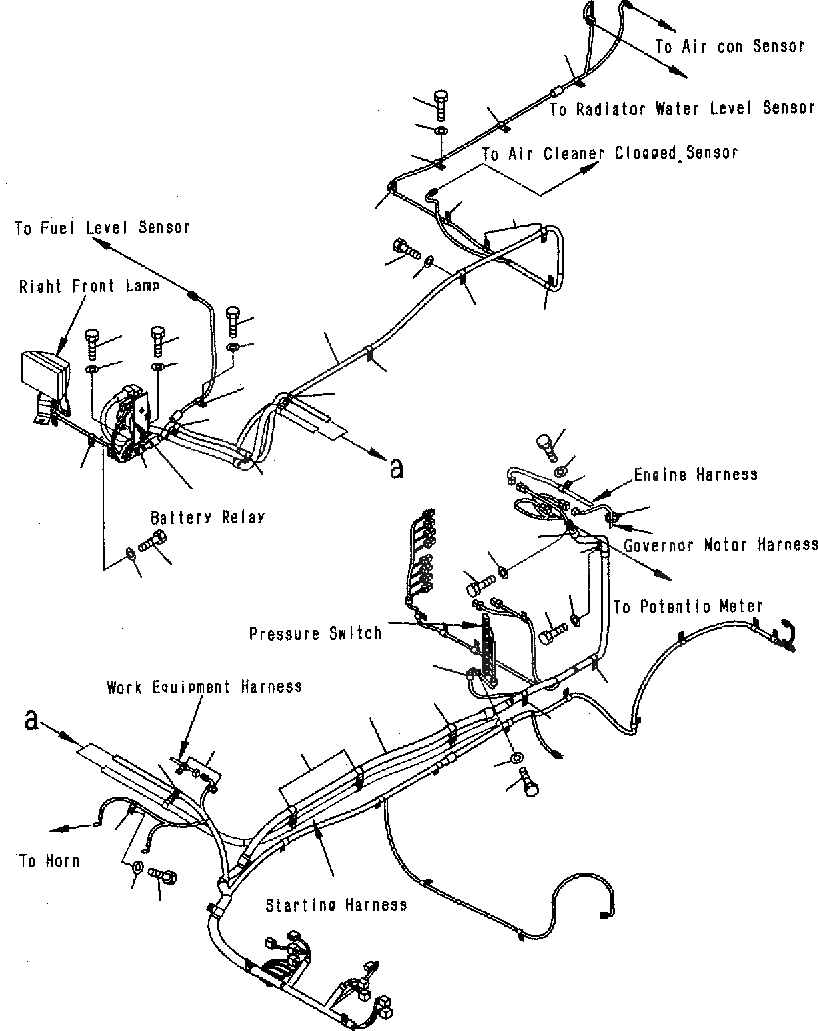 To Air con Sensor

To Radiator Water Level Sensor

To Air Cleaner Clogged Sensor

To Fuel Level Sensor

Right Front Lamp

a

Battery Relay

Engine Harness

Governor Motor Harness

To Potentio Meter

Pressure Switch

Work Equipment Harness

a

To Horn

Starting Harness