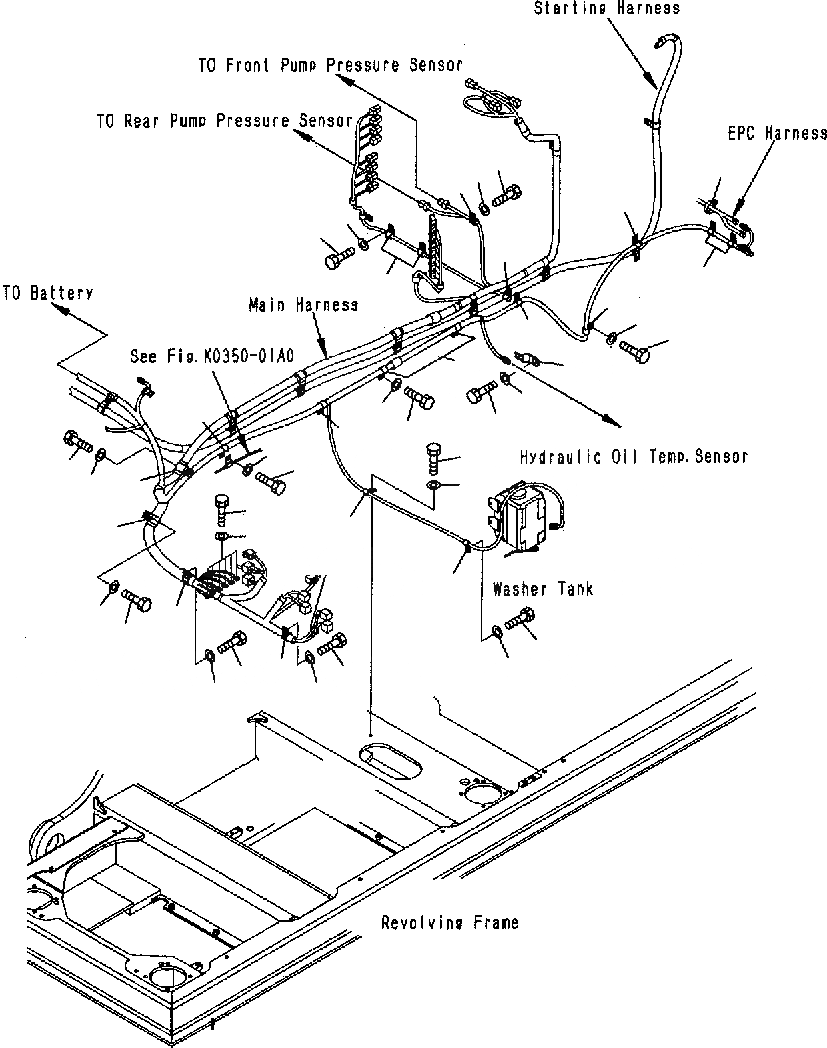 Starting Harness

TO Front Pump Pressure Sensor

TO Rear Pump Pressure Sensor

EPC Harness

TO Battery

Main Harness

See Fig.K0350-01A0

Hydraulic Oil Temp.Sensor

Washer Tank

Revolving Frame