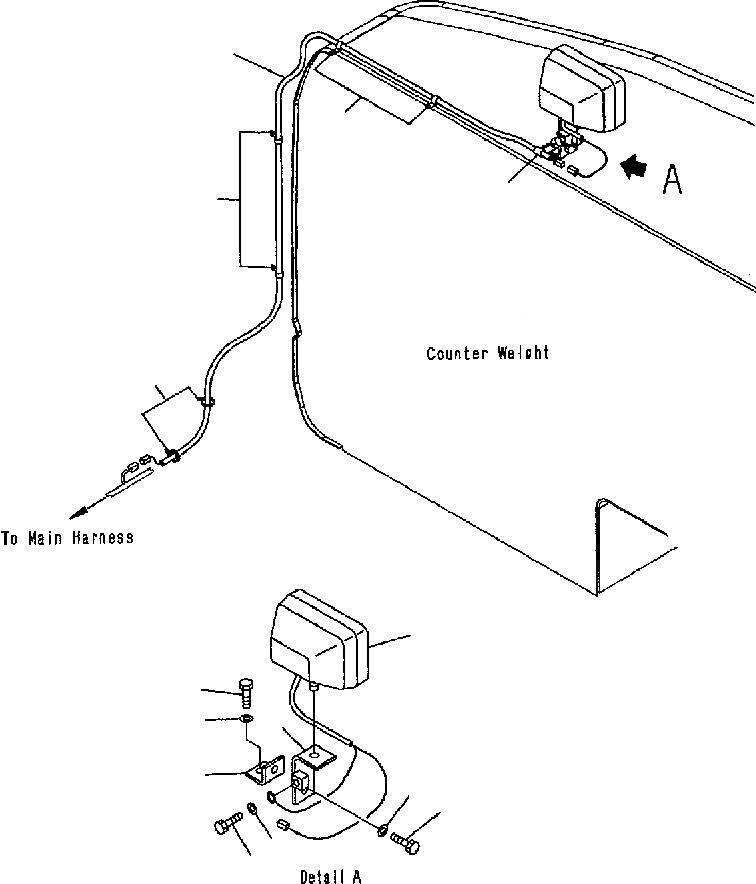 A

Counter Weight

To Main Harness

Detail A