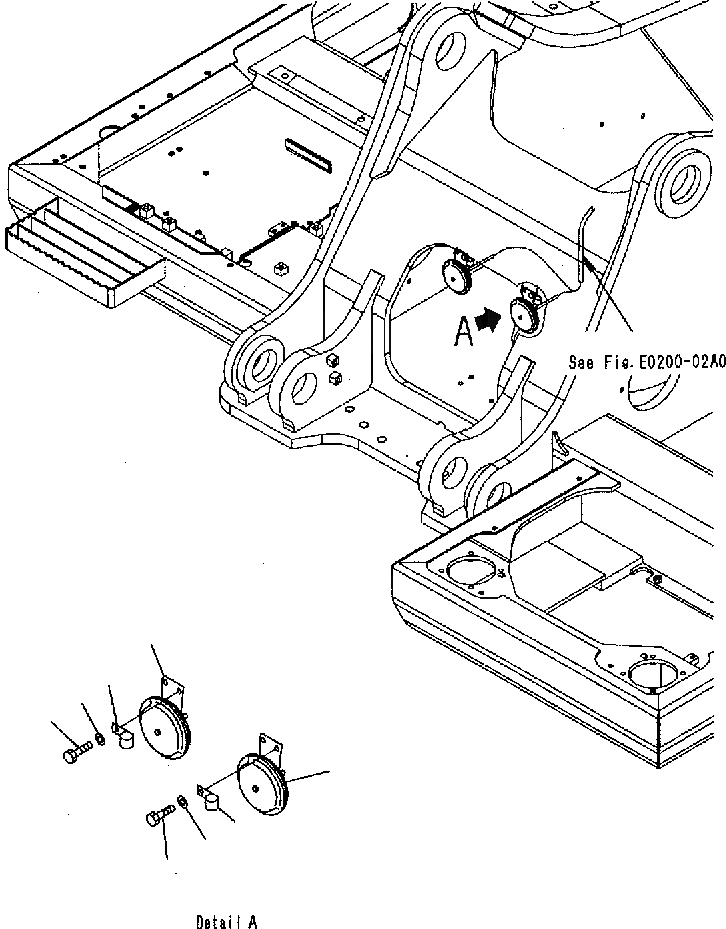 A

See Fig. E0200-02A0

Detail A