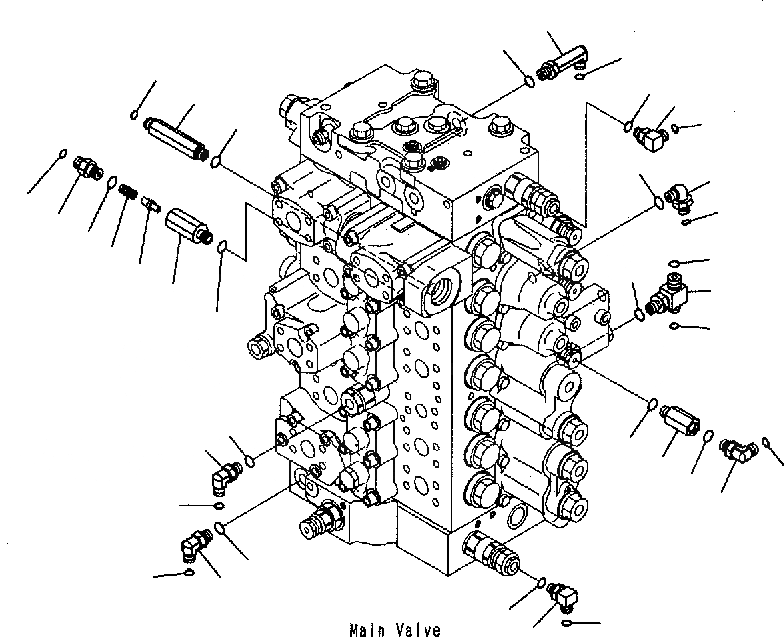 Main Valve