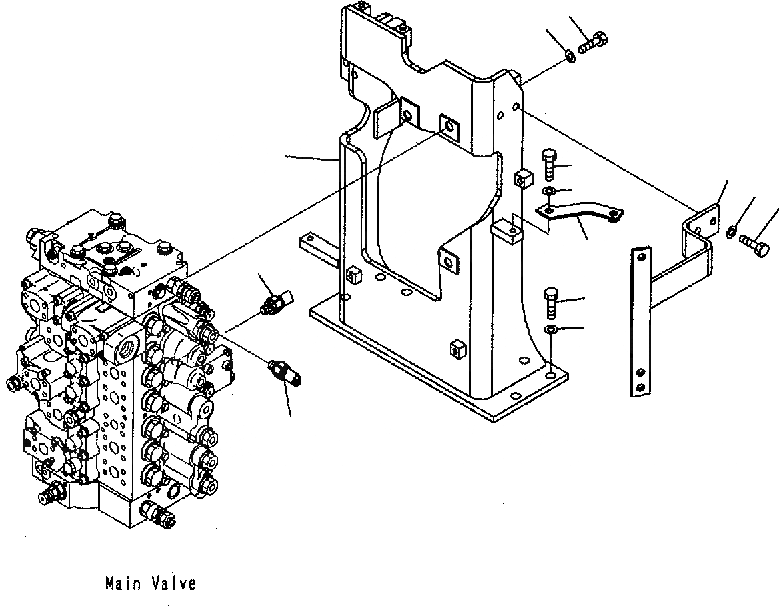 Main Valve