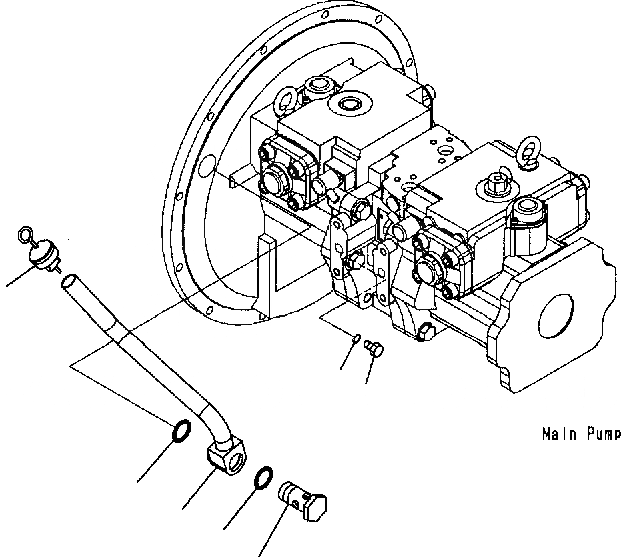 Main Pump