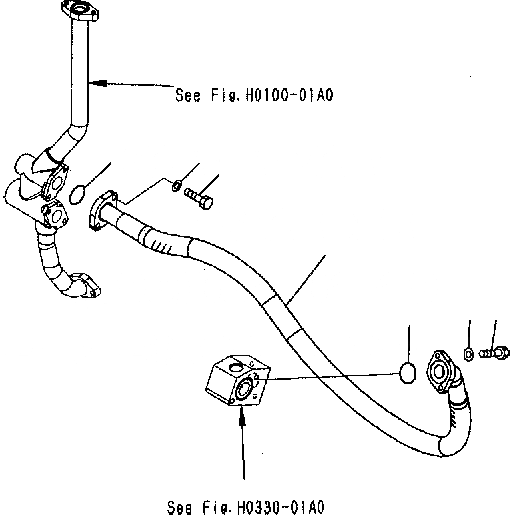 See Fig. H0100-01A0

See Fig. H0330-01A0