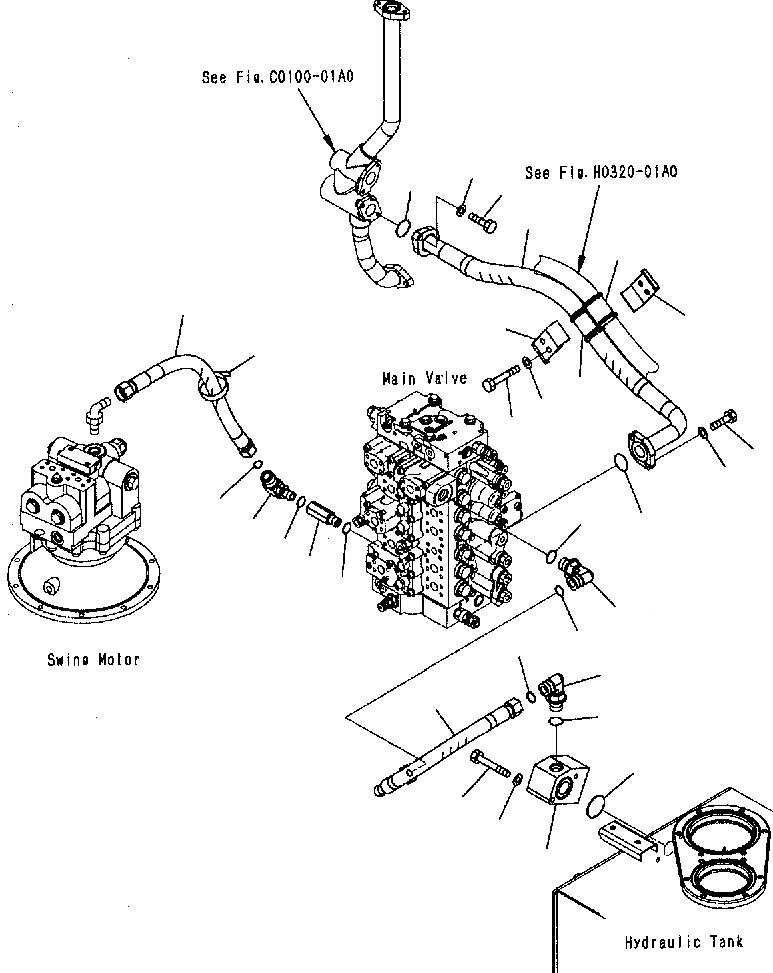 See Fig. C0100-01A0

See Fig. H0320-01A0

Main Valve

Swing Motor

Hydraulic Tank