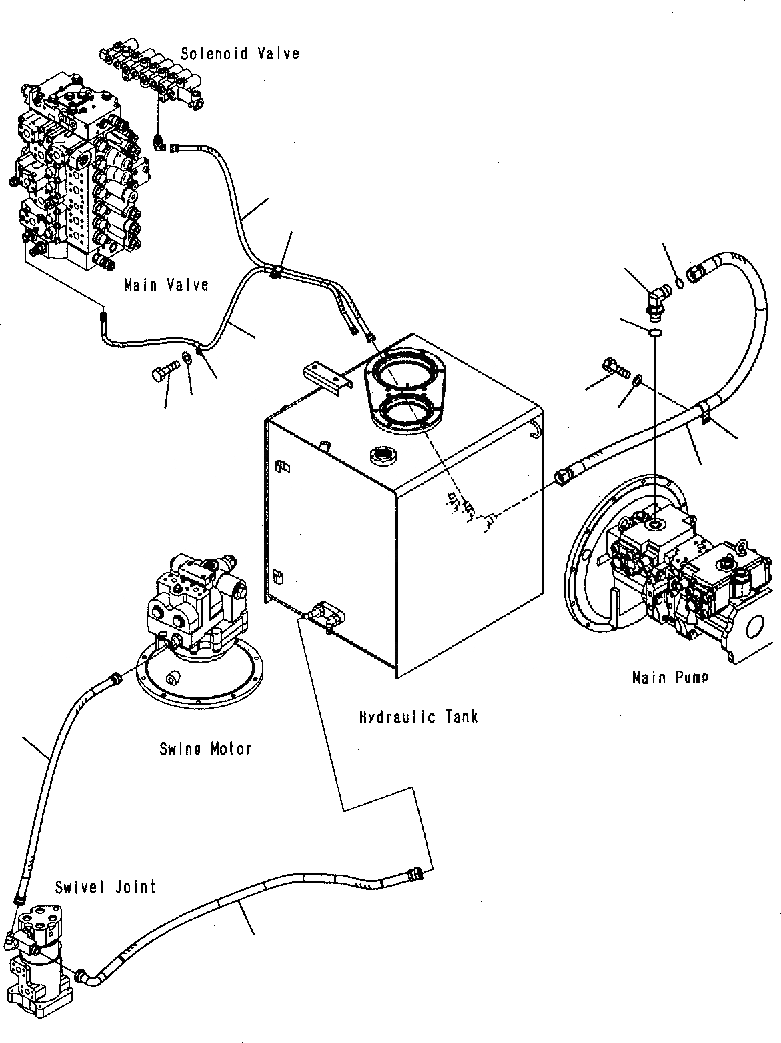 Solenoid Valve

Main Valve

Main Pump

Hydraulic Tank

Swing Motor

Swivel Joint