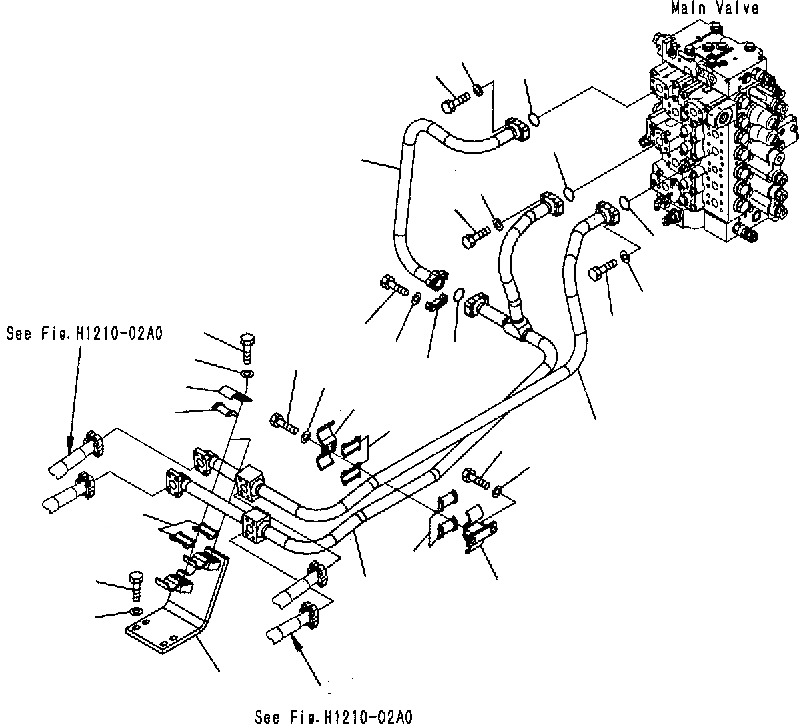 Main Valve

See Fig. H1210-02A0

See Fig. H1210-02A0