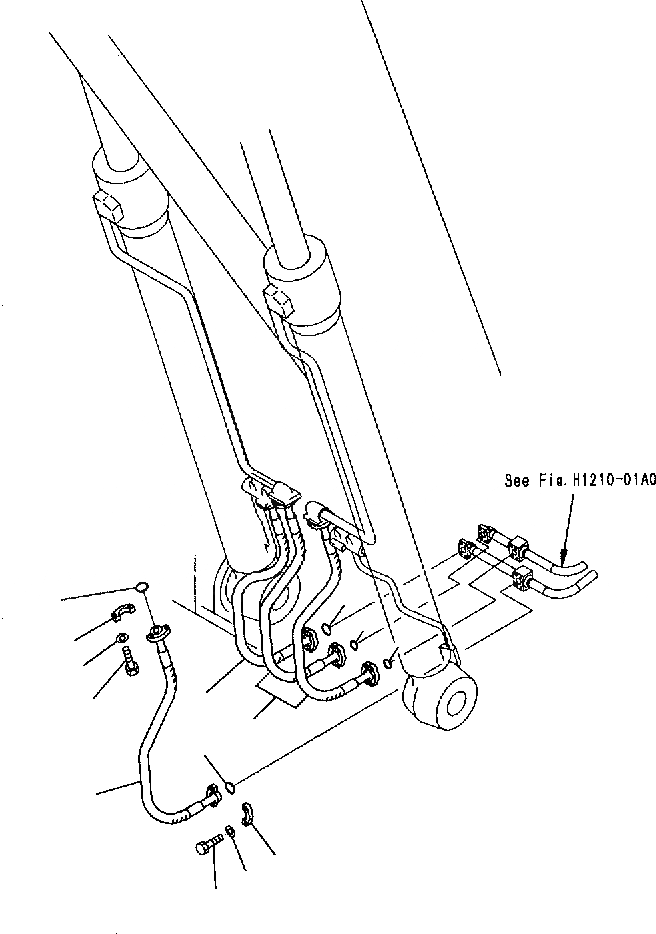 See Fig. H1210-01A0