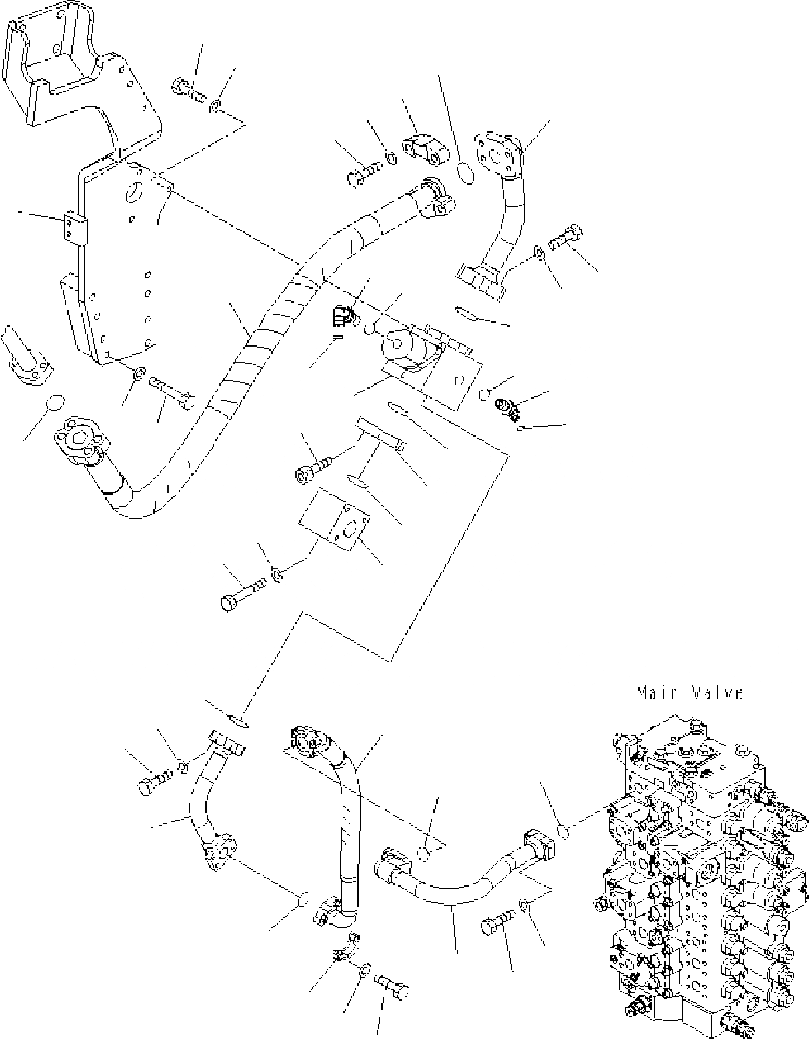 Main Valve