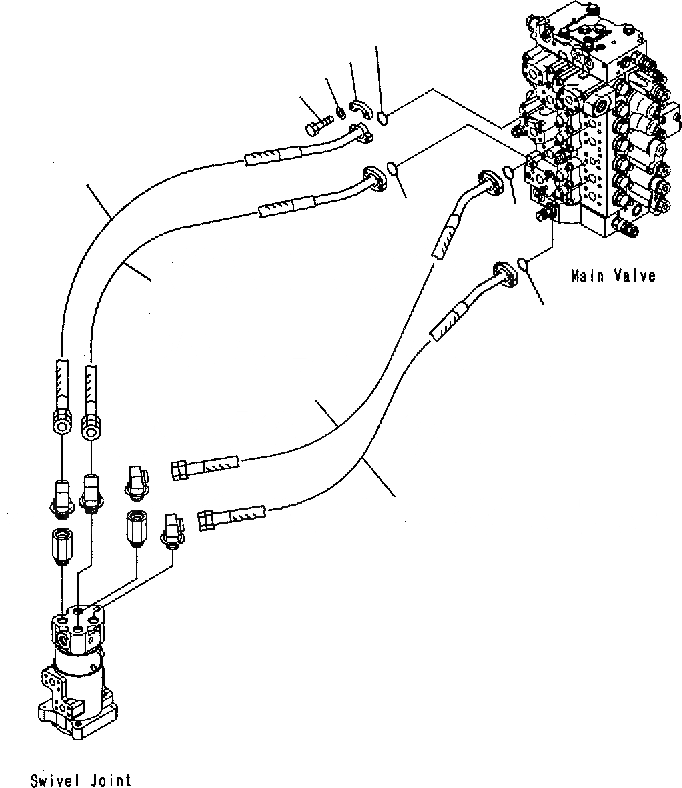 Main Valve

Swivel Joint