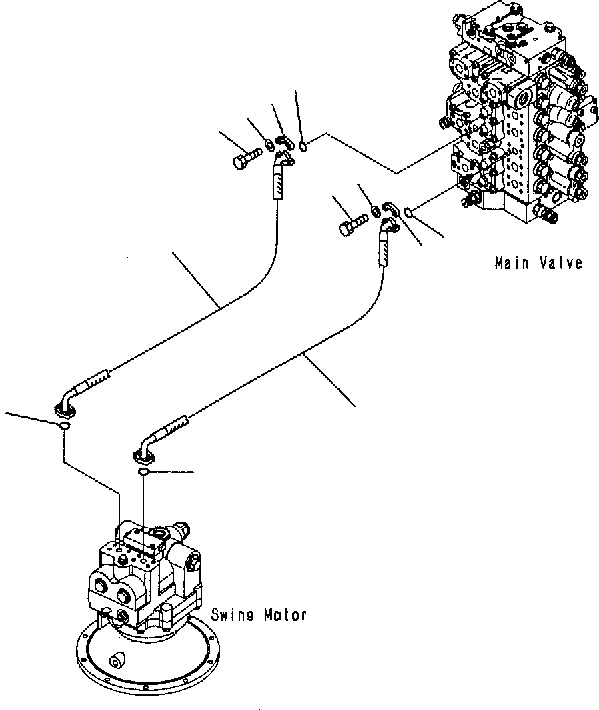 Main Valve

Swing Motor